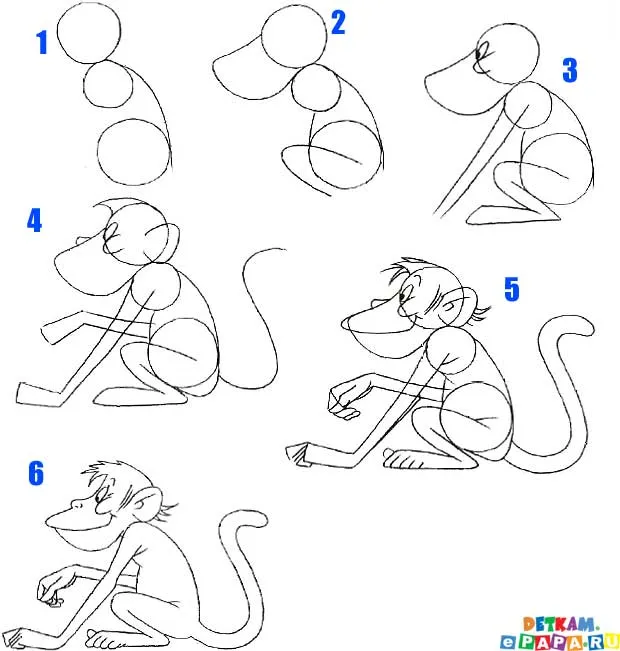 1
2
3
4
5
6
DETKAM.
ePAPA.RU