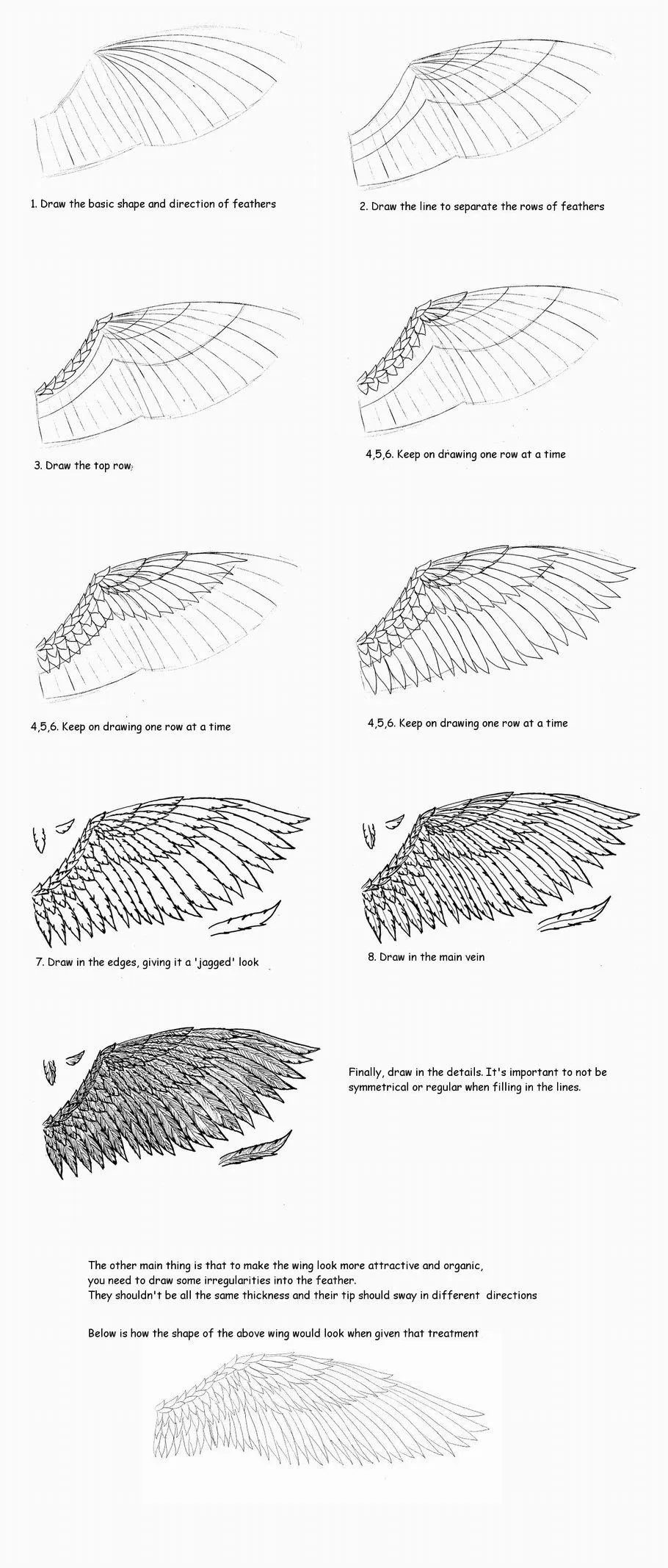 1. Draw the basic shape and direction of feathers

2. Draw the line to separate the rows of feathers

3. Draw the top row

4,5,6. Keep on drawing one row at a time

4,5,6. Keep on drawing one row at a time

4,5,6. Keep on drawing one row at a time

7. Draw in the edges, giving it a 'jagged' look

8. Draw in the main vein

Finally, draw in the details. It's important to not be symmetrical or regular when filling in the lines.

The other main thing is that to make the wing look more attractive and organic, you need to draw some irregularities into the feather.
They shouldn't be all the same thickness and their tip should sway in different directions

Below is how the shape of the above wing would look when given that treatment