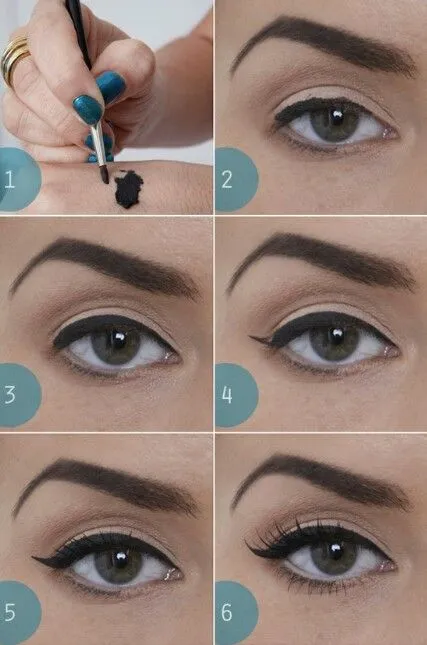 1
2
3
4
5
6