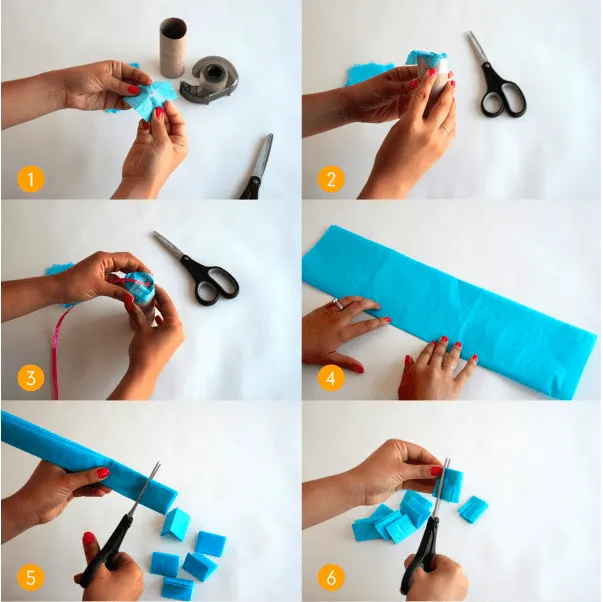 1

2

3

4

5

6