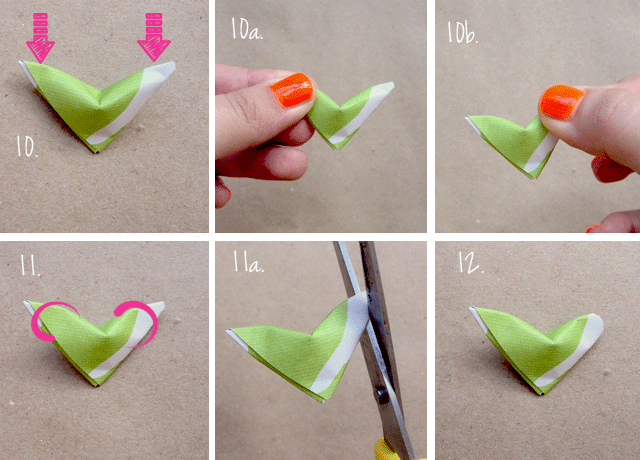 10.

10a.

10b.

11.

11a.

12.