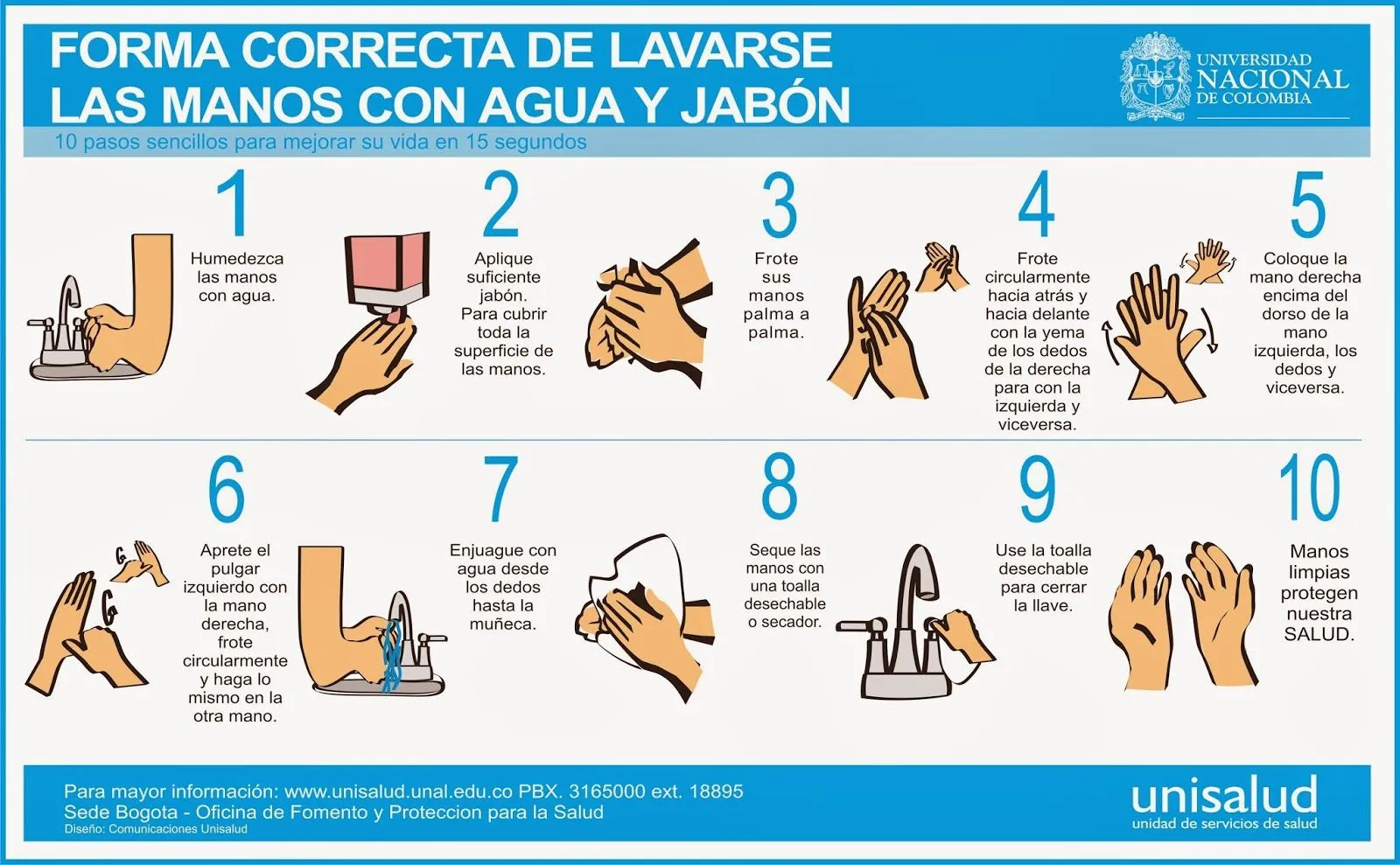 FORMA CORRECTA DE LAVARSE LAS MANOS CON AGUA Y JABÓN

UNIVERSIDAD NACIONAL DE COLOMBIA

10 pasos sencillos para mejorar su vida en 15 segundos

1
Humedezca las manos con agua.

2
Aplique suficiente jabón. Para cubrir toda la superficie de las manos.

3
Frote sus manos palma a palma.

4
Frote circularmente hacia atrás y hacia delante con la yema de los dedos de la derecha para con la izquierda y viceversa.

5
Coloque la mano derecha encima del dorso de la mano izquierda, los dedos y viceversa.

6
Aprete el pulgar izquierdo con la mano derecha, frote circularmente y haga lo mismo en la otra mano.

7
Enjuague con agua desde los dedos hasta la muñeca.

8
Seque las manos con una toalla desechable o secador.

9
Use la toalla desechable para cerrar la llave.

10
Manos limpias protegen nuestra SALUD.

Para mayor información: www.unisalud.unal.edu.co PBX. 3165000 ext. 18895
Sede Bogota - Oficina de Fomento y Proteccion para la Salud
Diseño: Comunicaciones Unisalud

unisalud
unidad de servicios de salud