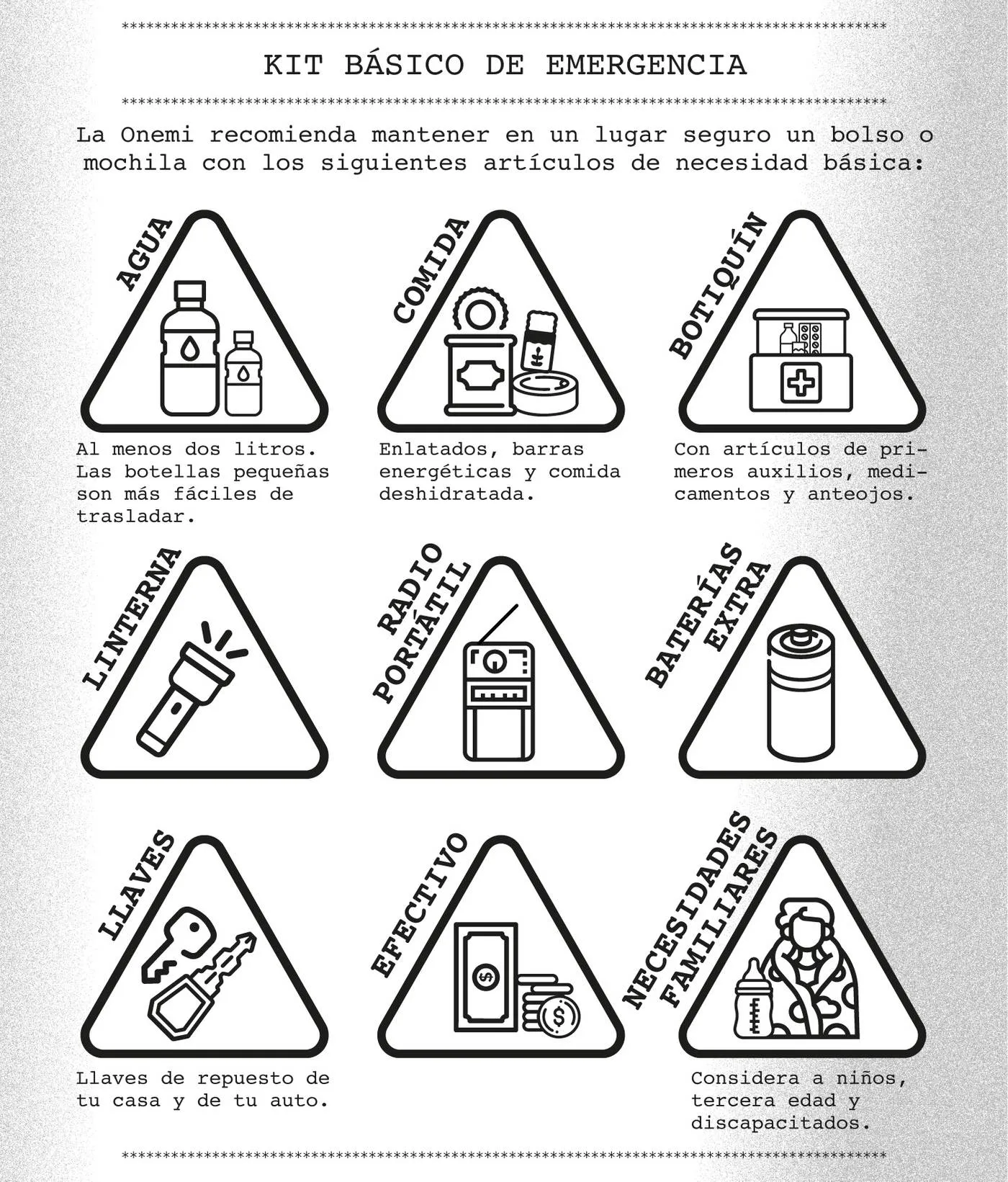 KIT BÁSICO DE EMERGENCIA

La Onemi recomienda mantener en un lugar seguro un bolso o mochila con los siguientes artículos de necesidad básica:

AGUA

Al menos dos litros. Las botellas pequeñas son más fáciles de trasladar.

COMIDA

Enlatados, barras energéticas y comida deshidratada.

BOTIQUÍN

Con artículos de primeros auxilios, medicamentos y anteojos.

LINTERNA

RADIO PORTÁTIL

BATERÍAS EXTRA

LLAVES

Llaves de repuesto de tu casa y de tu auto.

EFECTIVO

NECESIDADES FAMILIARES

Considera a niños, tercera edad y discapacitados.