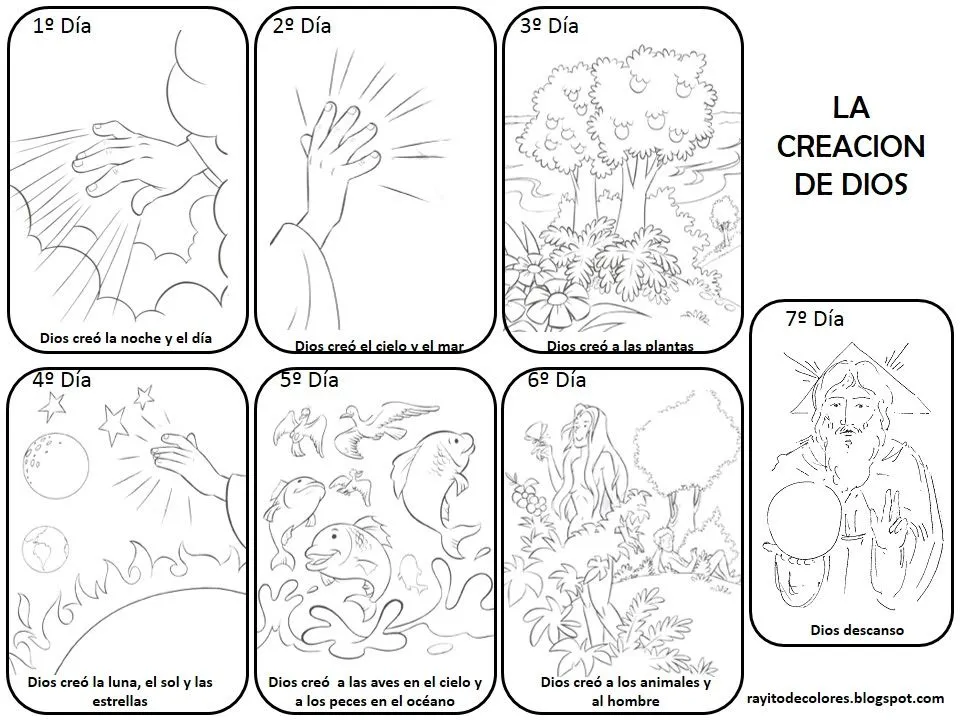 1º Día

Dios creó la noche y el día

2º Día

Dios creó el cielo y el mar

3º Día

Dios creó a las plantas

LA CREACION DE DIOS

4º Día

Dios creó la luna, el sol y las estrellas

5º Día

Dios creó a las aves en el cielo y a los peces en el océano

6º Día

Dios creó a los animales y al hombre

7º Día

Dios descanso

rayitodecolores.blogspot.com