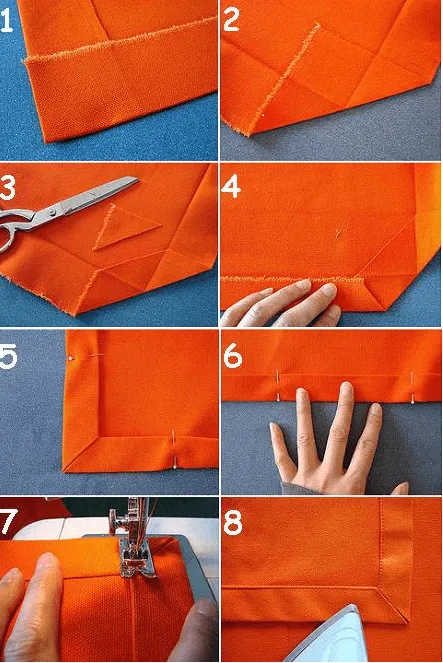 1
2
3
4
5
6
7
8