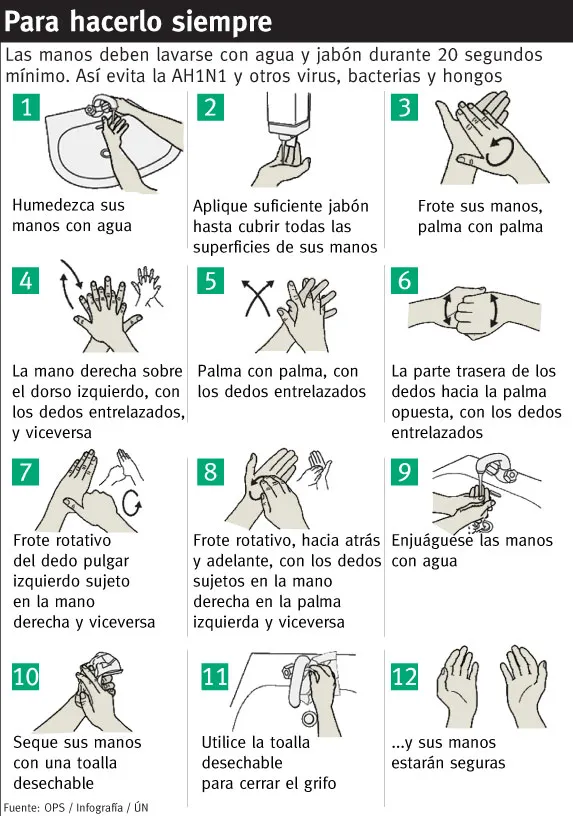 Para hacerlo siempre

Las manos deben lavarse con agua y jabón durante 20 segundos mínimo. Así evita la AH1N1 y otros virus, bacterias y hongos

1
Humedezca sus manos con agua

2
Aplique suficiente jabón hasta cubrir todas las superficies de sus manos

3
Frote sus manos, palma con palma

4
La mano derecha sobre el dorso izquierdo, con los dedos entrelazados, y viceversa

5
Palma con palma, con los dedos entrelazados

6
La parte trasera de los dedos hacia la palma opuesta, con los dedos entrelazados

7
Frote rotativo del dedo pulgar izquierdo sujeto en la mano derecha y viceversa

8
Frote rotativo, hacia atrás y adelante, con los dedos sujetos en la mano derecha en la palma izquierda y viceversa

9
Enjuáguese las manos con agua

10
Seque sus manos con una toalla desechable

11
Utilice la toalla desechable para cerrar el grifo

12
...y sus manos estarán seguras

Fuente: OPS / Infografía / ÚN