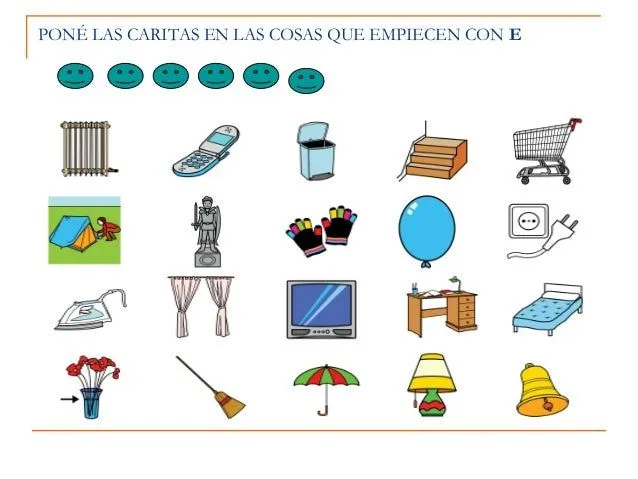 PONÉ LAS CARITAS EN LAS COSAS QUE EMPIECEN CON E