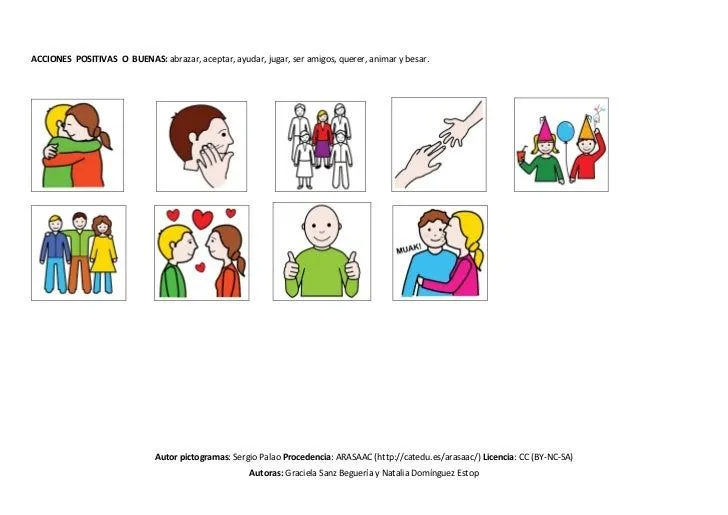 ACCIONES POSITIVAS O BUENAS: abrazar, aceptar, ayudar, jugar, ser amigos, querer, animar y besar.

MUAK!

Autor pictogramas: Sergio Palao Procedencia: ARASAAC (http://catedu.es/arasaac/) Licencia: CC (BY-NC-SA)
Autoras: Graciela Sanz Begueria y Natalia Dominguez Estop