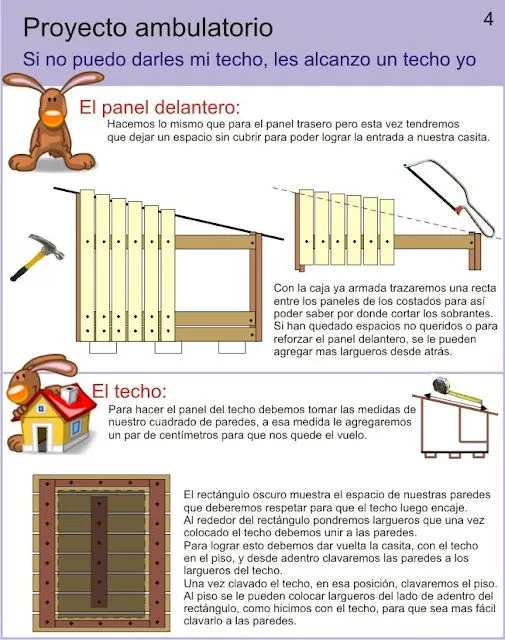 Proyecto ambulatorio

4

Si no puedo darles mi techo, les alcanzo un techo yo

El panel delantero:

Hacemos lo mismo que para el panel trasero pero esta vez tendremos que dejar un espacio sin cubrir para poder lograr la entrada a nuestra casita.

Con la caja ya armada trazaremos una recta entre los paneles de los costados para así poder saber por donde cortar los sobrantes. Si han quedado espacios no queridos o para reforzar el panel delantero, se le pueden agregar mas largueros desde atrás.

El techo:

Para hacer el panel del techo debemos tomar las medidas de nuestro cuadrado de paredes, a esa medida le agregaremos un par de centímetros para que nos quede el vuelo.

El rectángulo oscuro muestra el espacio de nuestras paredes que deberemos respetar para que el techo luego encaje.
Al rededor del rectángulo pondremos largueros que una vez colocado el techo debemos unir a las paredes.
Para lograr esto debemos dar vuelta la casita, con el techo en el piso, y desde adentro clavaremos las paredes a los largueros del techo.
Una vez clavado el techo, en esa posición, clavaremos el piso.
Al piso se le pueden colocar largueros del lado de adentro del rectángulo, como hicimos con el techo, para que sea mas fácil clavarlo a las paredes.