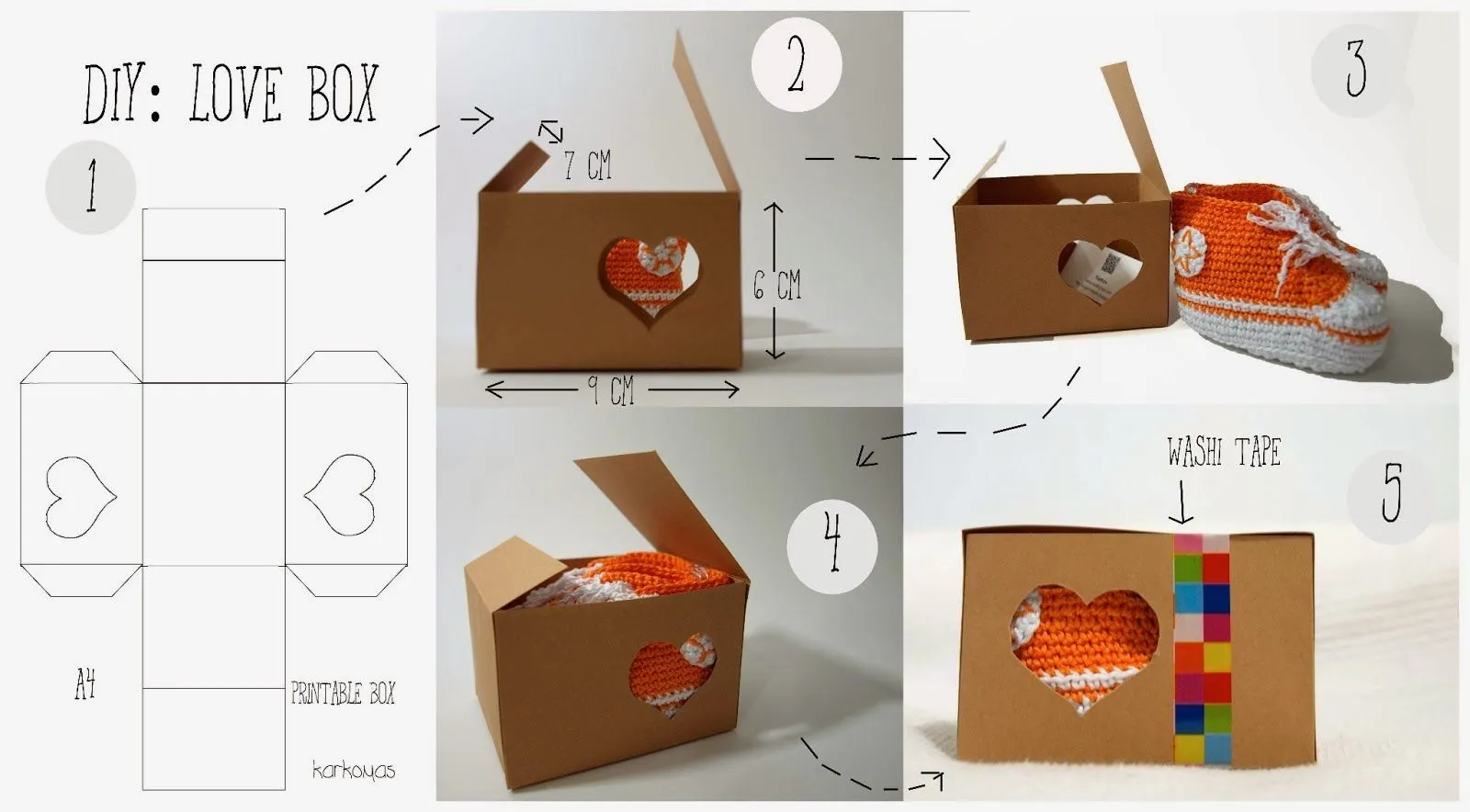 DIY: LOVE BOX

1

A4

PRINTABLE BOX

karkoyas

2

7 CM

6 CM

9 CM

3

4

WASHI TAPE

5