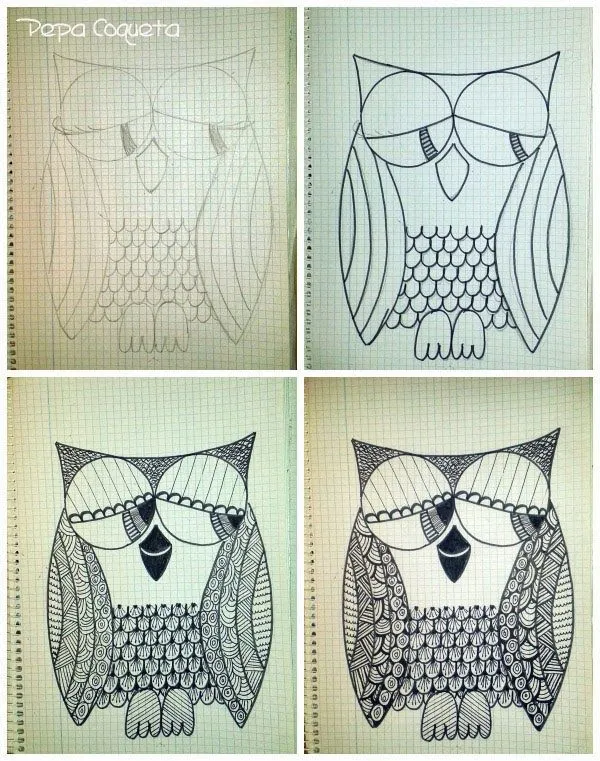 Pepa Coqueta