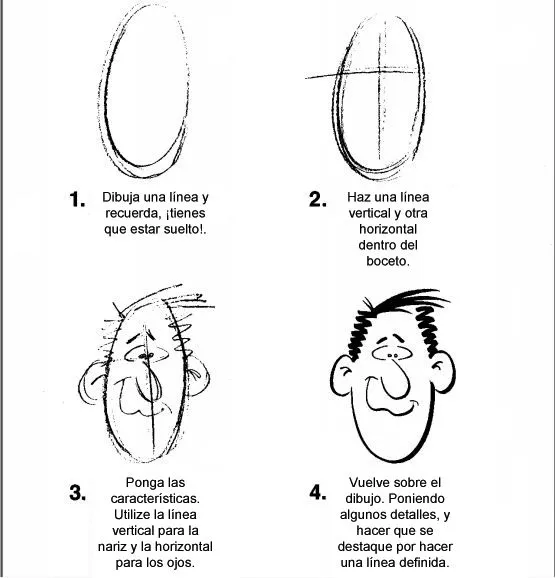 1. Dibuja una línea y recuerda, ¡tienes que estar suelto!.

2. Haz una línea vertical y otra horizontal dentro del boceto.

3. Ponga las características. Utilize la línea vertical para la nariz y la horizontal para los ojos.

4. Vuelve sobre el dibujo. Poniendo algunos detalles, y hacer que se destaque por hacer una línea definida.