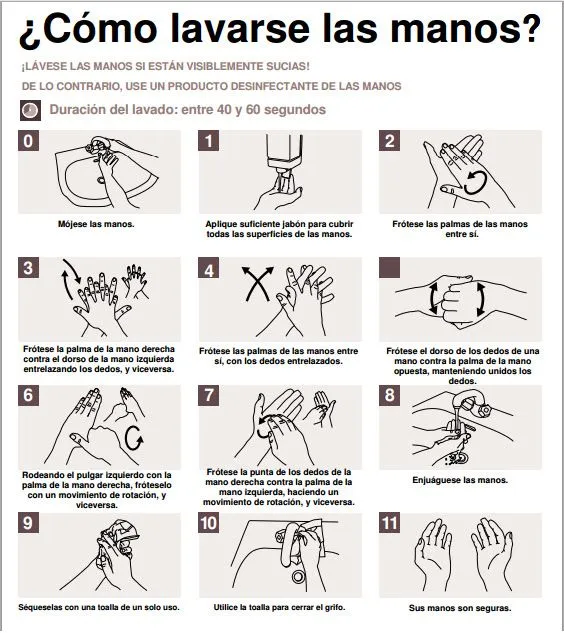 ¿Cómo lavarse las manos?

¡LÁVESE LAS MANOS SI ESTÁN VISIBLEMENTE SUCIAS!

DE LO CONTRARIO, USE UN PRODUCTO DESINFECTANTE DE LAS MANOS

Duración del lavado: entre 40 y 60 segundos

0
Mójese las manos.

1
Aplique suficiente jabón para cubrir todas las superficies de las manos.

2
Frótese las palmas de las manos entre sí.

3
Frótese la palma de la mano derecha contra el dorso de la mano izquierda entrelazando los dedos, y viceversa.

4
Frótese las palmas de las manos entre sí, con los dedos entrelazados.

Frótese el dorso de los dedos de una mano contra la palma de la mano opuesta, manteniendo unidos los dedos.

6
Rodeando el pulgar izquierdo con la palma de la mano derecha, fróteselo con un movimiento de rotación, y viceversa.

7
Frótese la punta de los dedos de la mano derecha contra la palma de la mano izquierda, haciendo un movimiento de rotación, y viceversa.

8
Enjuáguese las manos.

9
Séqueselas con una toalla de un solo uso.

10
Utilice la toalla para cerrar el grifo.

11
Sus manos son seguras.