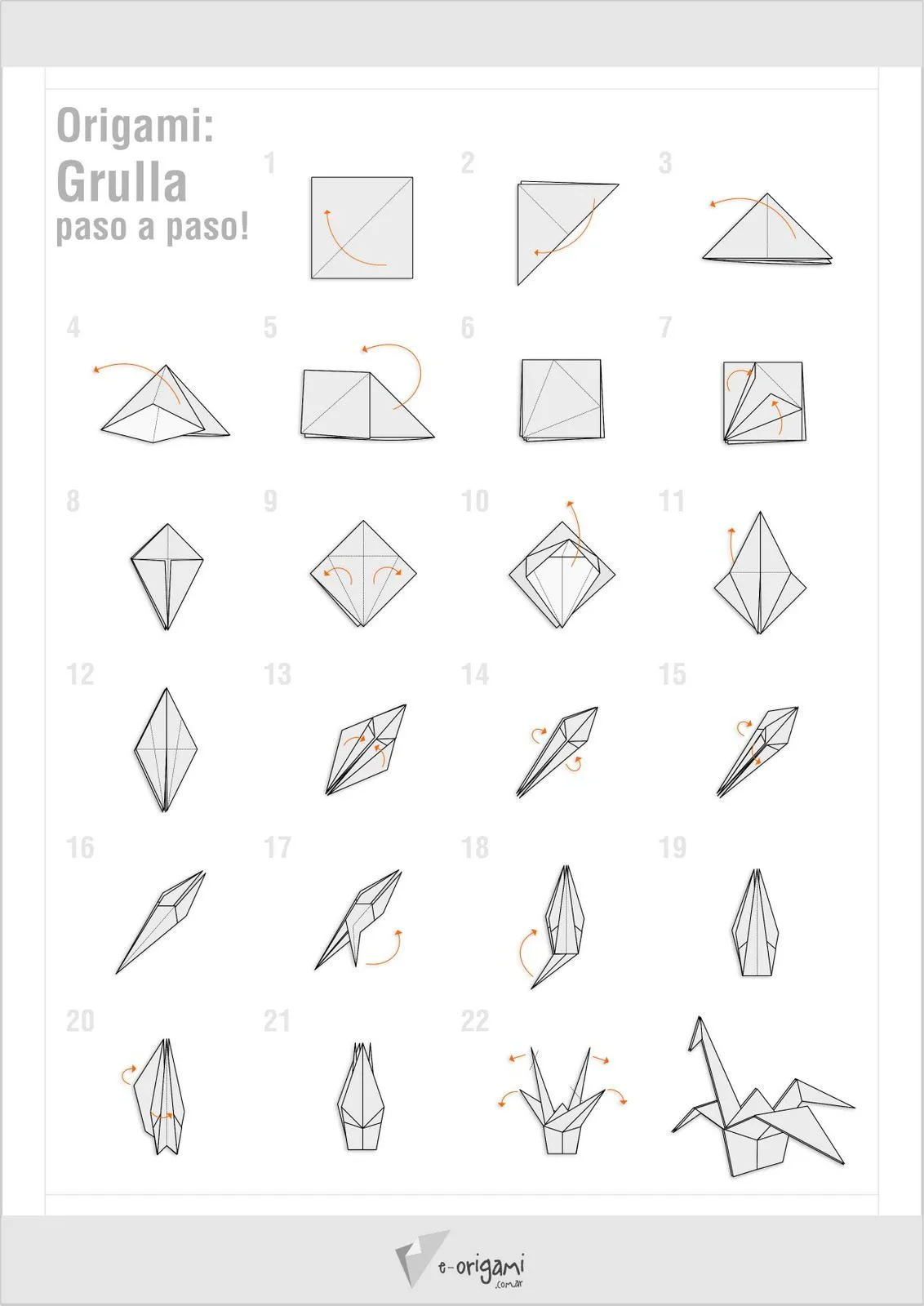 Origami:
Grulla
paso a paso!

1

2

3

4

5

6

7

8

9

10

11

12

13

14

15

16

17

18

19

20

21

22

e-origami
.com.ar