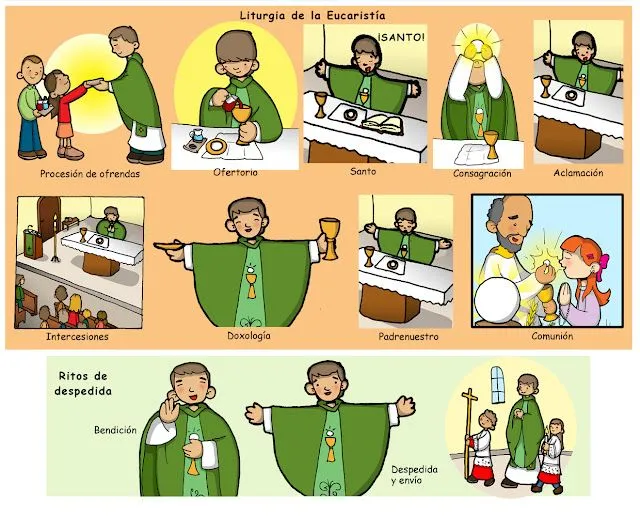 Liturgia de la Eucaristía

¡SANTO!

Procesión de ofrendas

Ofertorio

Santo

Consagración

Aclamación

Intercesiones

Doxología

Padrenuestro

Comunión

Ritos de despedida

Bendición

Despedida y envío