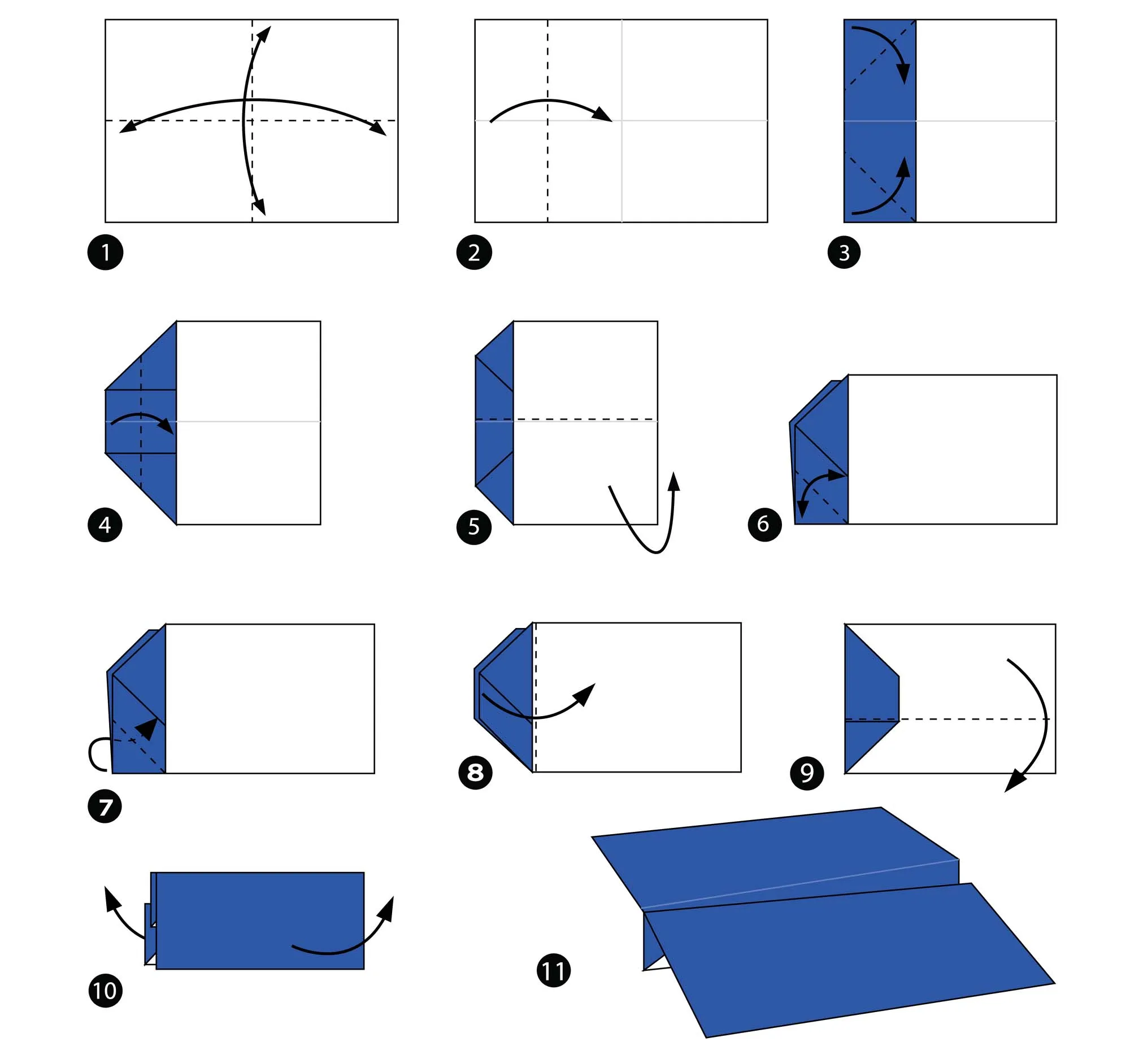 1
2
3
4
5
6
7
8
9
10
11