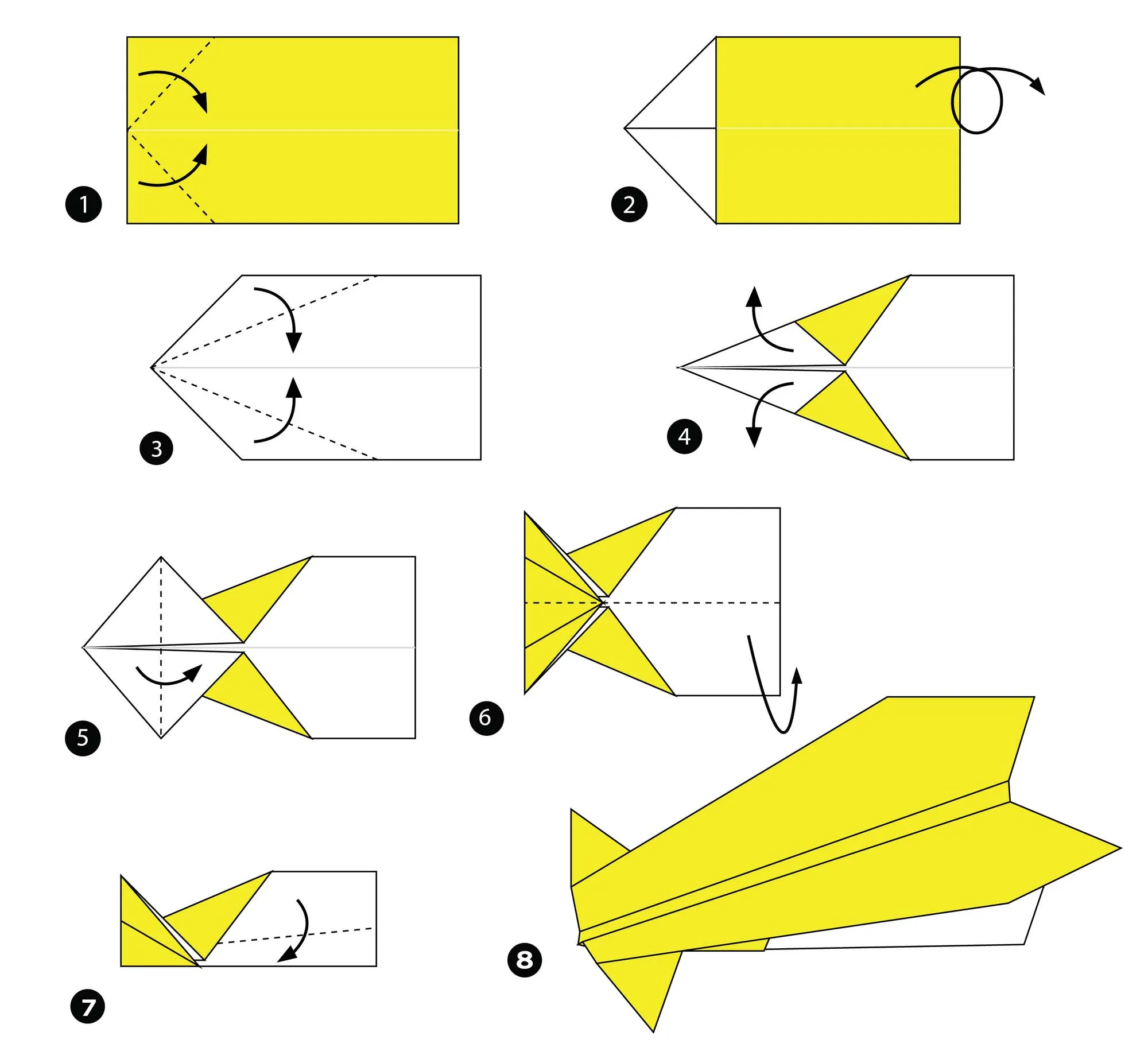 1
2
3
4
5
6
7
8