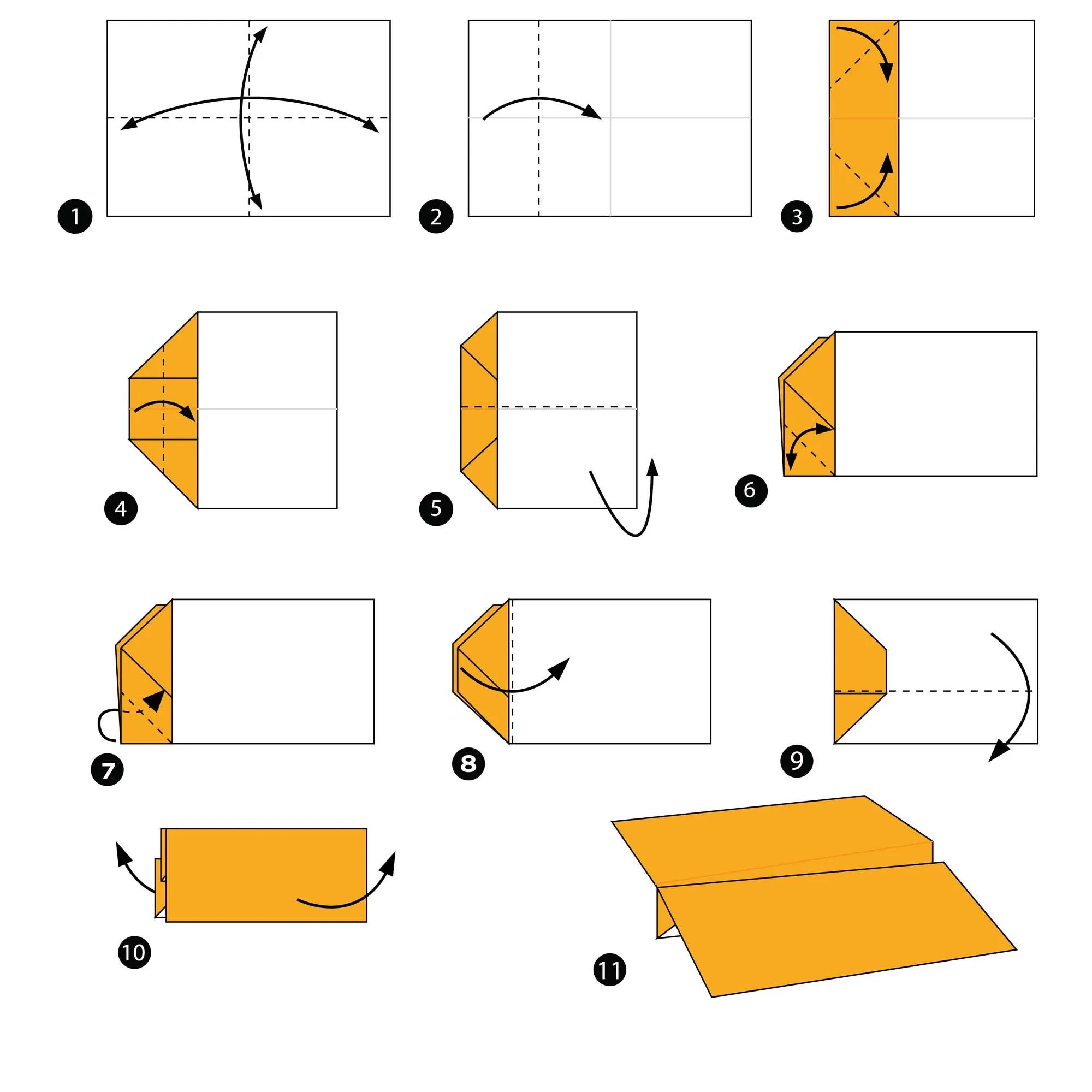 1
2
3
4
5
6
7
8
9
10
11