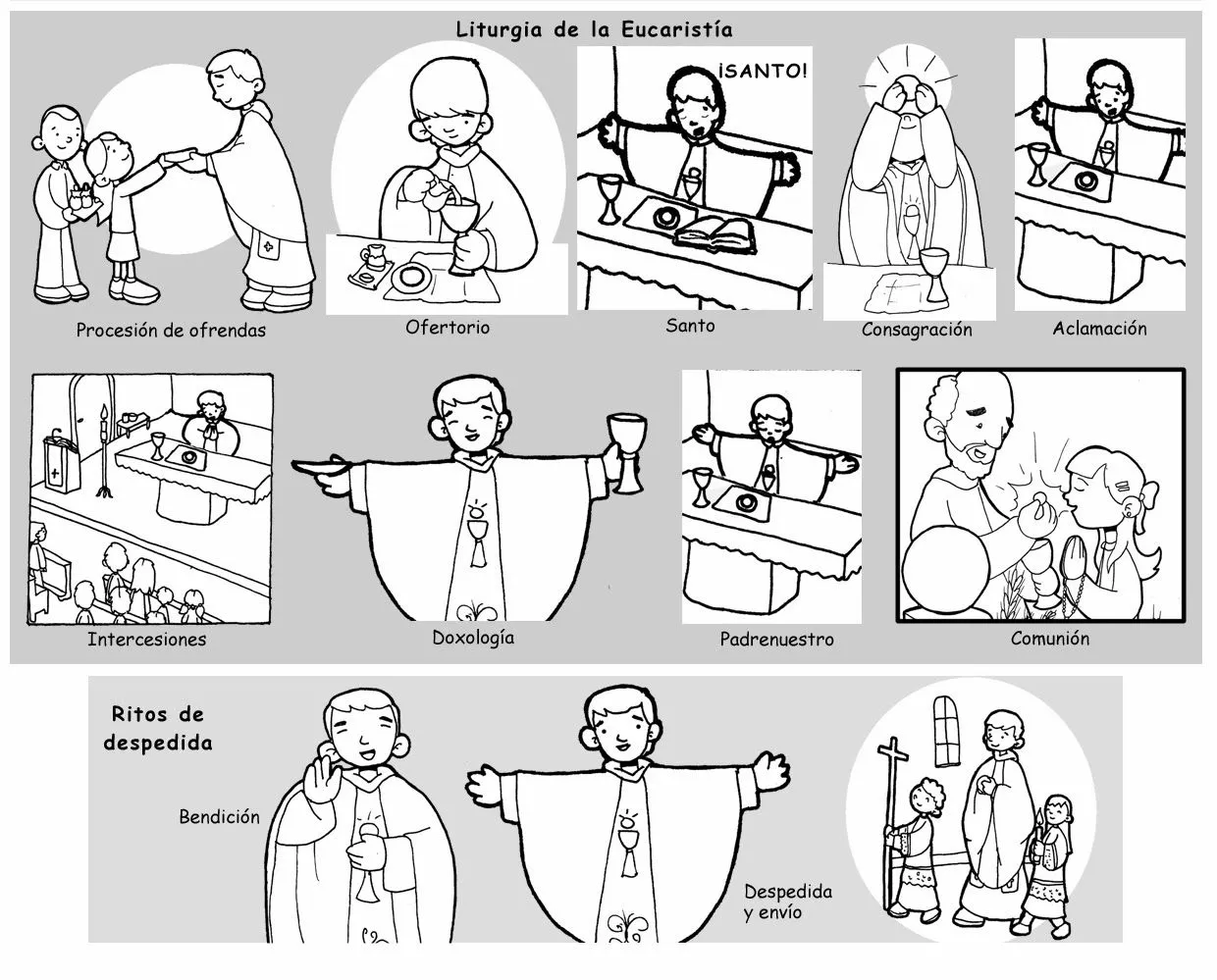 Liturgia de la Eucaristía

¡SANTO!

Procesión de ofrendas

Ofertorio

Santo

Consagración

Aclamación

Intercesiones

Doxología

Padrenuestro

Comunión

Ritos de despedida

Bendición

Despedida y envío