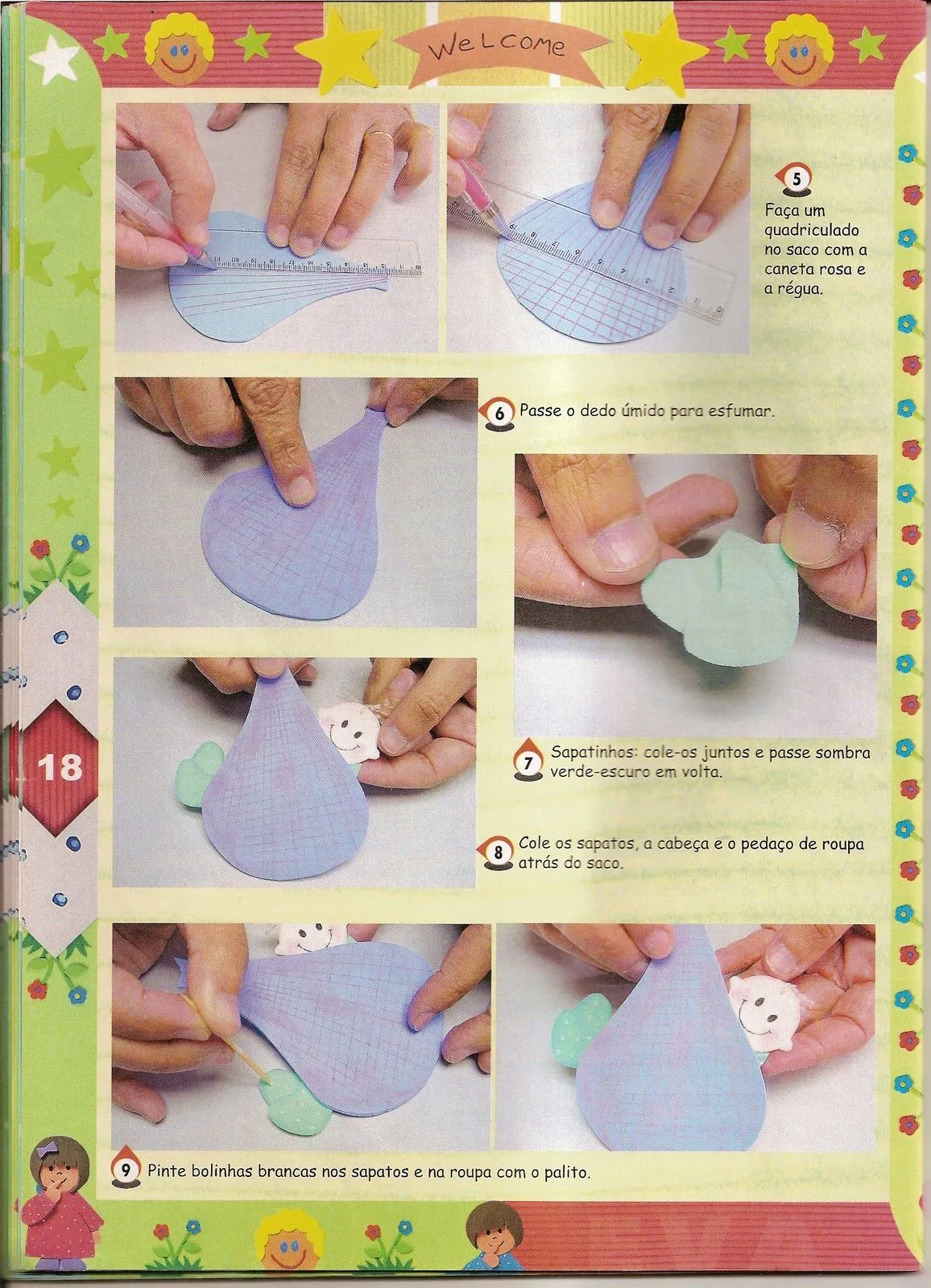 WeLcome

5 Faça um quadriculado no saco com a caneta rosa e a régua.

6 Passe o dedo úmido para esfumar.

18

7 Sapatinhos: cole-os juntos e passe sombra verde-escuro em volta.

8 Cole os sapatos, a cabeça e o pedaço de roupa atrás do saco.

9 Pinte bolinhas brancas nos sapatos e na roupa com o palito.