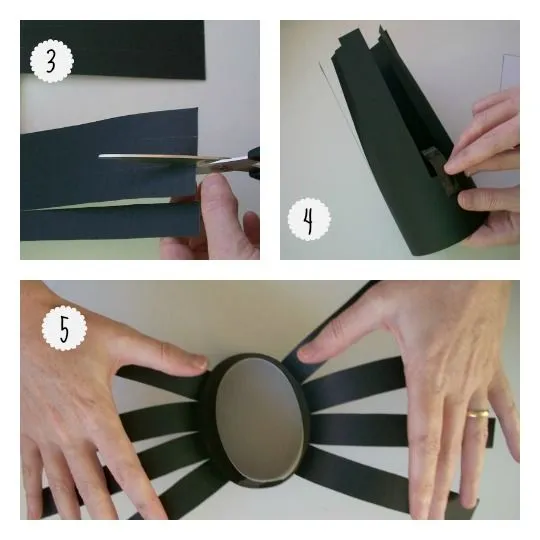 3

4

5