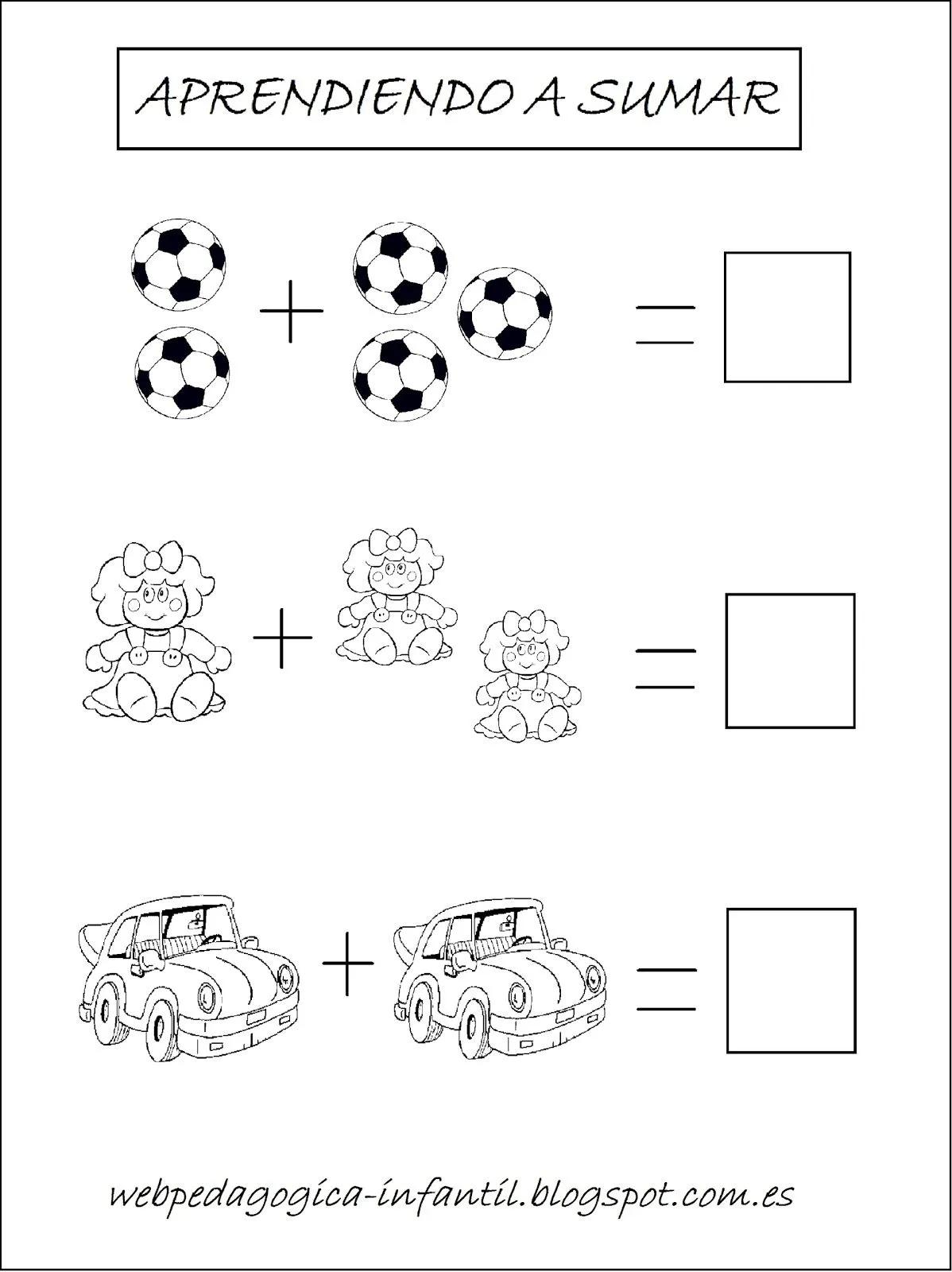 APRENDIENDO A SUMAR

$+$ $=$

$+$ $=$

$+$ $=$

webpedagogica-infantil.blogspot.com.es