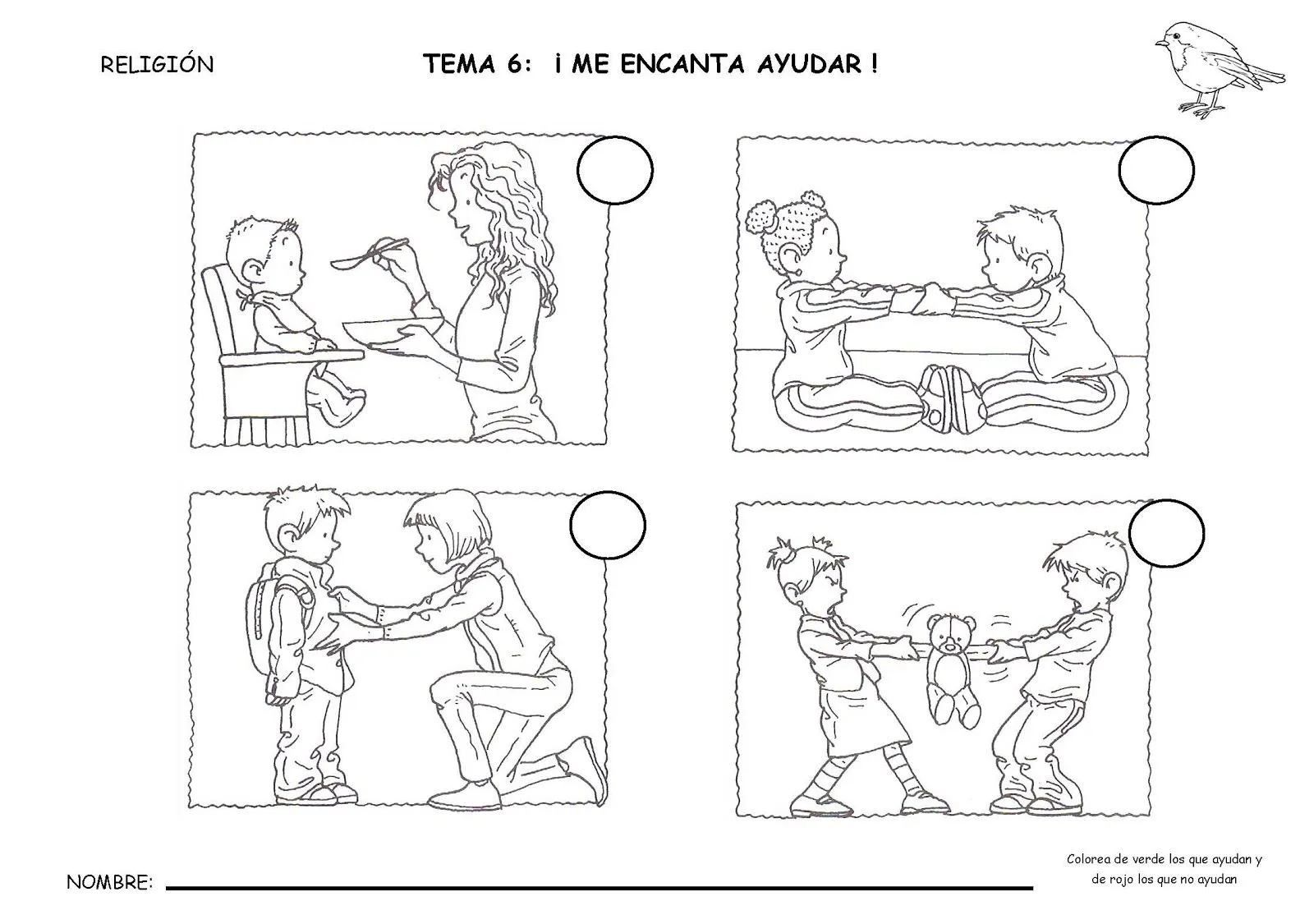 RELIGIÓN

TEMA 6: ¡ ME ENCANTA AYUDAR !

NOMBRE:

Colorea de verde los que ayudan y de rojo los que no ayudan