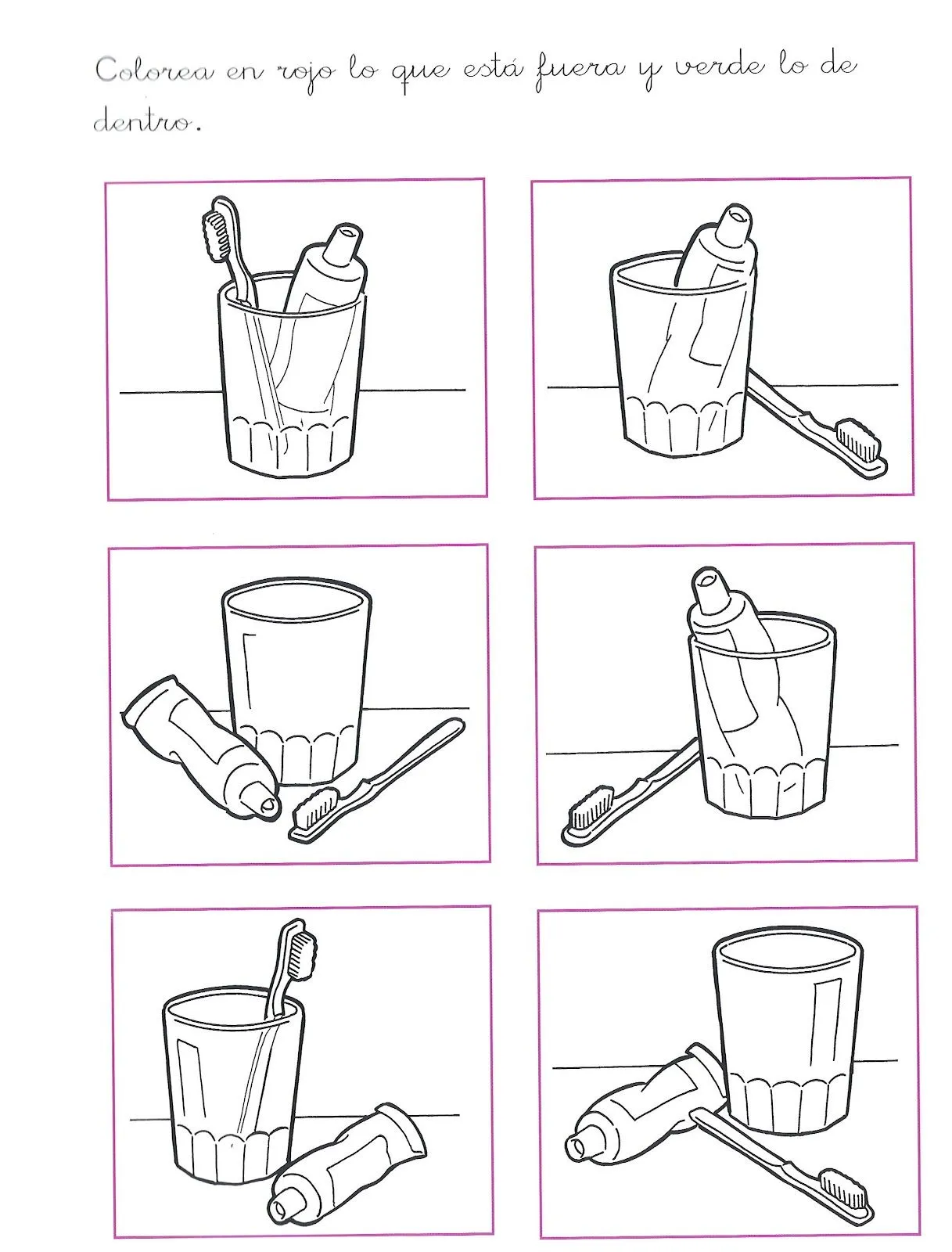 Colorea en rojo lo que está fuera y verde lo de dentro.