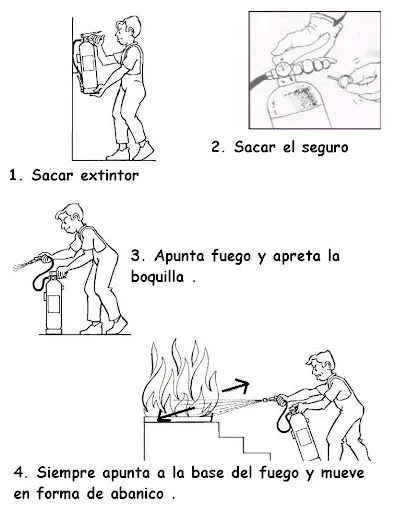 2. Sacar el seguro

1. Sacar extintor

3. Apunta fuego y apreta la boquilla .

4. Siempre apunta a la base del fuego y mueve en forma de abanico .