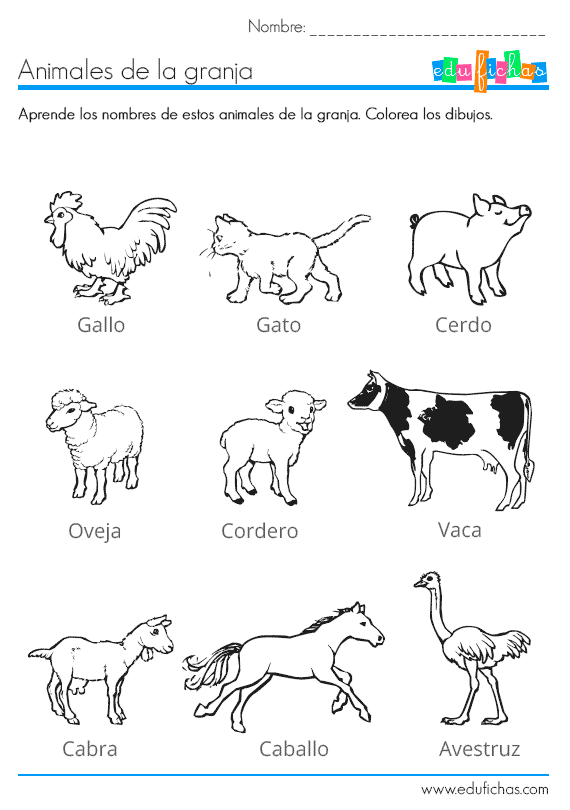 Nombre: ___________________________

Animales de la granja

edufichas

Aprende los nombres de estos animales de la granja. Colorea los dibujos.

Gallo

Gato

Cerdo

Oveja

Cordero

Vaca

Cabra

Caballo

Avestruz

www.edufichas.com