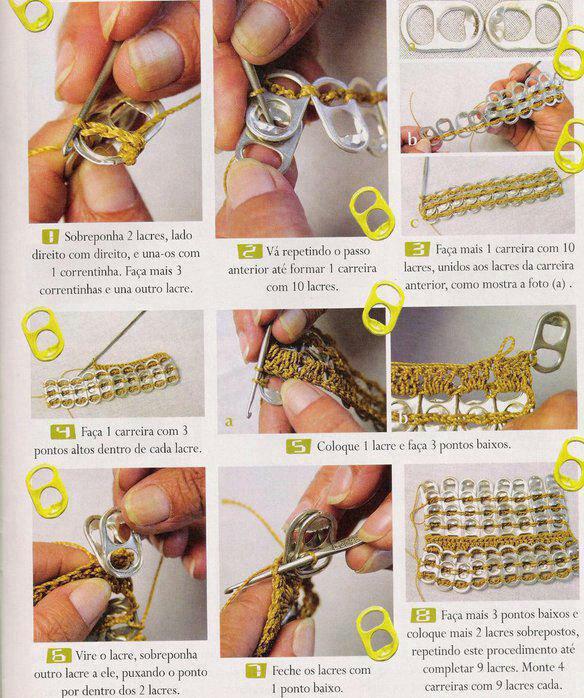 1 Sobreponha 2 lacres, lado direito com direito, e una-os com 1 correntinha. Faça mais 3 correntinhas e una outro lacre.

2 Vá repetindo o passo anterior até formar 1 carreira com 10 lacres.

a

b

c

3 Faça mais 1 carreira com 10 lacres, unidos aos lacres da carreira anterior, como mostra a foto (a) .

4 Faça 1 carreira com 3 pontos altos dentro de cada lacre.

a

b

5 Coloque 1 lacre e faça 3 pontos baixos.

6 Vire o lacre, sobreponha outro lacre a ele, puxando o ponto por dentro dos 2 lacres.

7 Feche os lacres com 1 ponto baixo.

8 Faça mais 3 pontos baixos e coloque mais 2 lacres sobrepostos, repetindo este procedimento até completar 9 lacres. Monte 4 carreiras com 9 lacres cada.