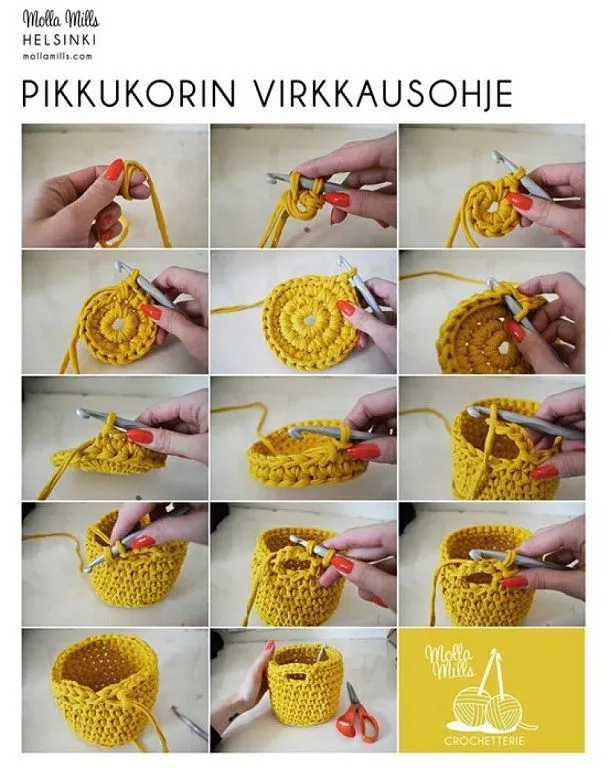 Molla Mills
HELSINKI
mollamills.com

PIKKUKORIN VIRKKAUSOHJE

Molla Mills
CROCHETTERIE