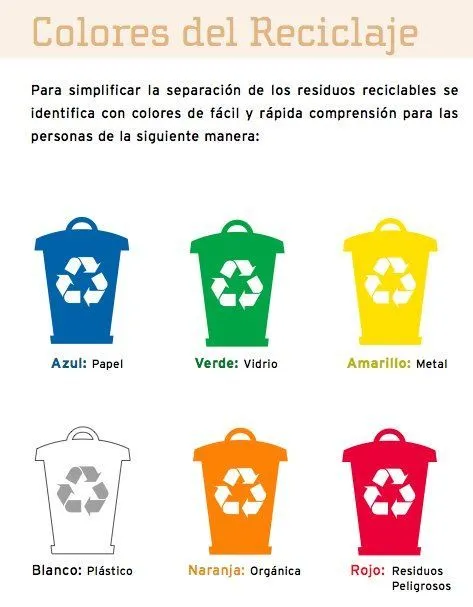 Colores del Reciclaje

Para simplificar la separación de los residuos reciclables se identifica con colores de fácil y rápida comprensión para las personas de la siguiente manera:

Azul: Papel

Verde: Vidrio

Amarillo: Metal

Blanco: Plástico

Naranja: Orgánica

Rojo: Residuos Peligrosos