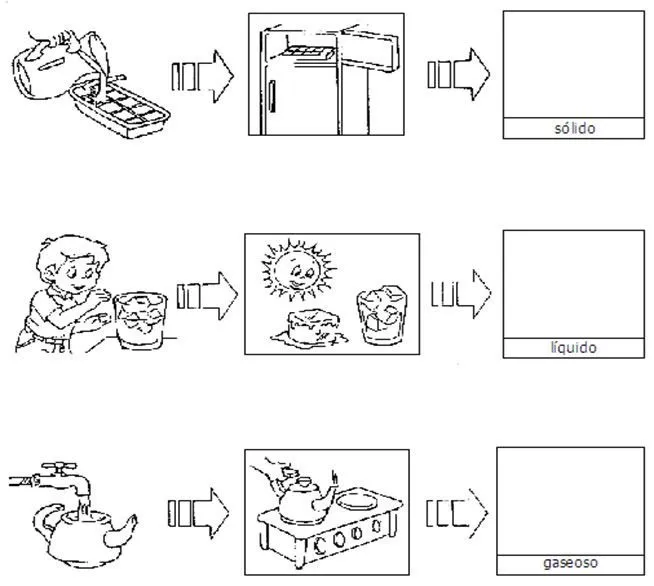 sólido

líquido

gaseoso