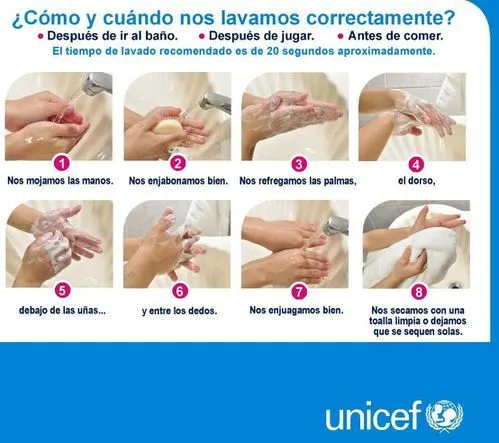 ¿Cómo y cuándo nos lavamos correctamente?
• Después de ir al baño. • Después de jugar. • Antes de comer.
El tiempo de lavado recomendado es de 20 segundos aproximadamente.

1
Nos mojamos las manos.

2
Nos enjabonamos bien.

3
Nos refregamos las palmas,

4
el dorso,

5
debajo de las uñas...

6
y entre los dedos.

7
Nos enjuagamos bien.

8
Nos secamos con una toalla limpia o dejamos que se sequen solas.

unicef