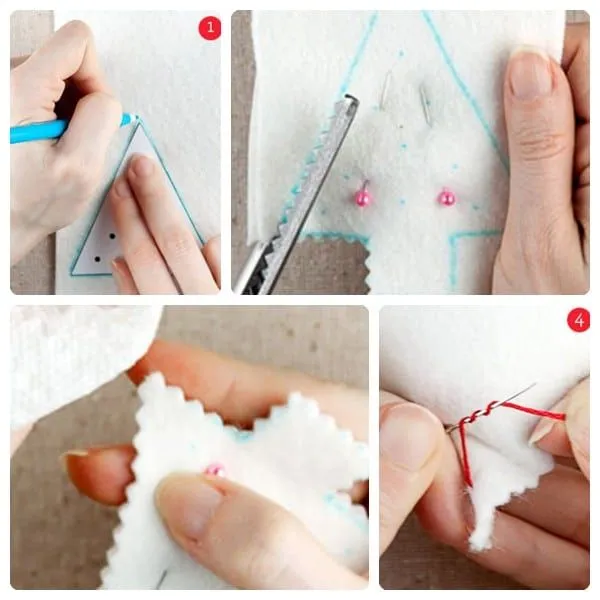 1

4