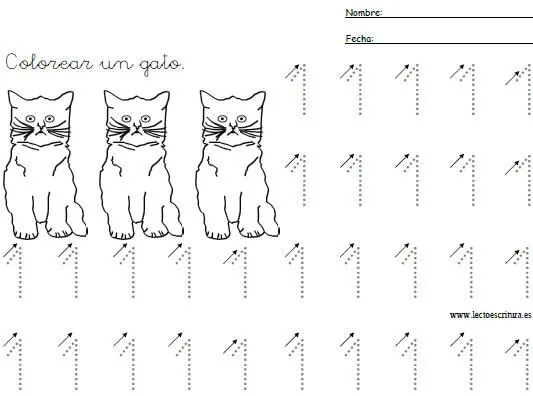 Nombre:

Fecha:

Colorear un gato.

1 1 1 1 1

1 1 1 1 1

1 1 1 1 1 1 1 1 1 1

www.lectoescritura.es

1 1 1 1 1 1 1 1 1 1