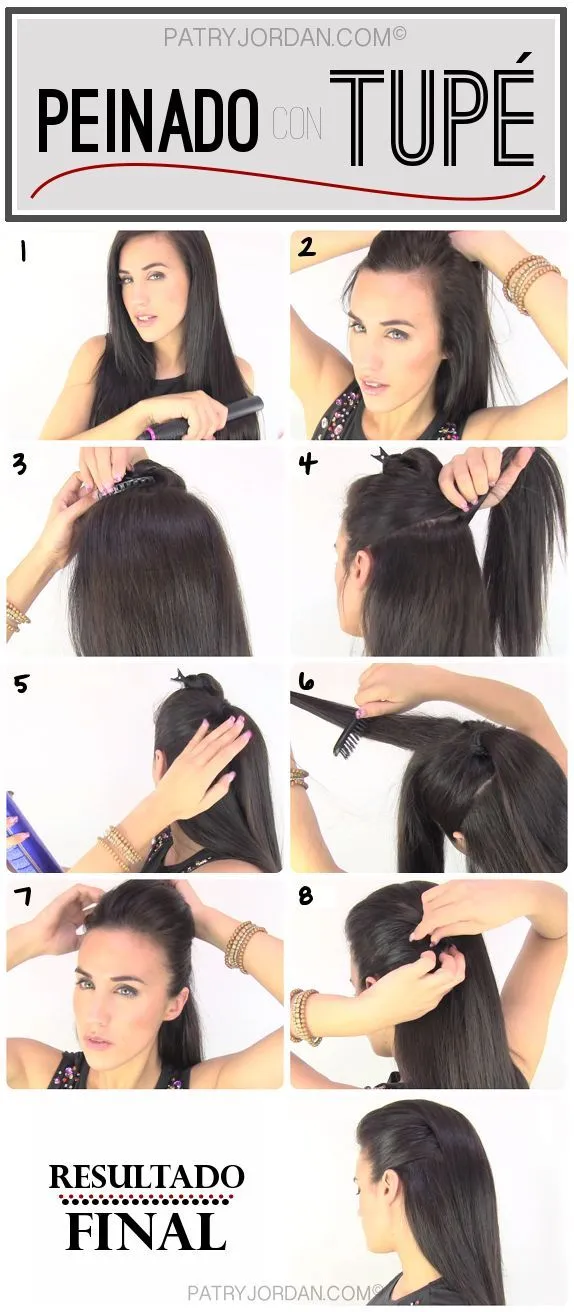 PATRYJORDAN.COM©

PEINADO CON TUPÉ

1

2

3

4

5

6

7

8

RESULTADO FINAL

PATRYJORDAN.COM©