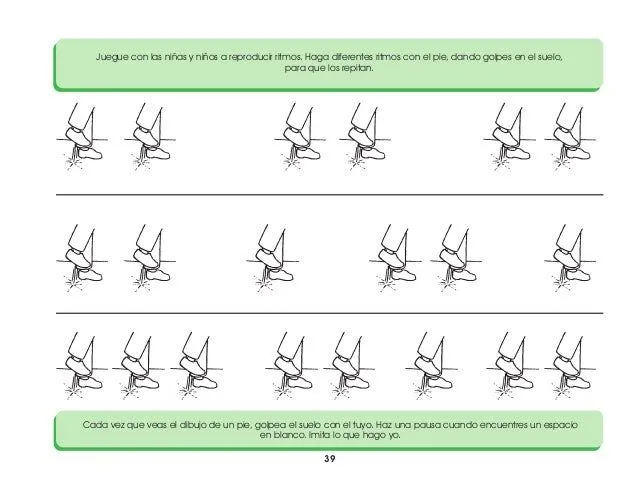 Juegue con las niñas y niños a reproducir ritmos. Haga diferentes ritmos con el pie, dando golpes en el suelo, para que los repitan.

Cada vez que veas el dibujo de un pie, golpea el suelo con el tuyo. Haz una pausa cuando encuentres un espacio en blanco. Imita lo que hago yo.

39