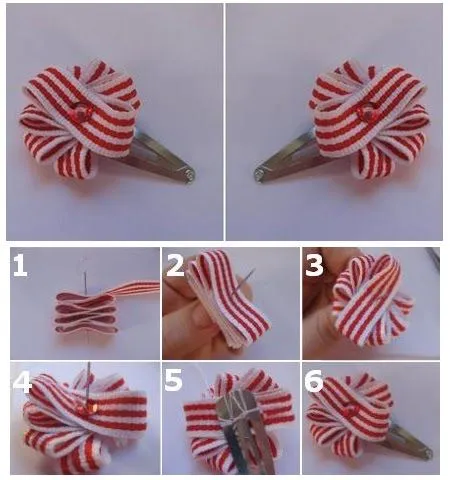 1
2
3
4
5
6