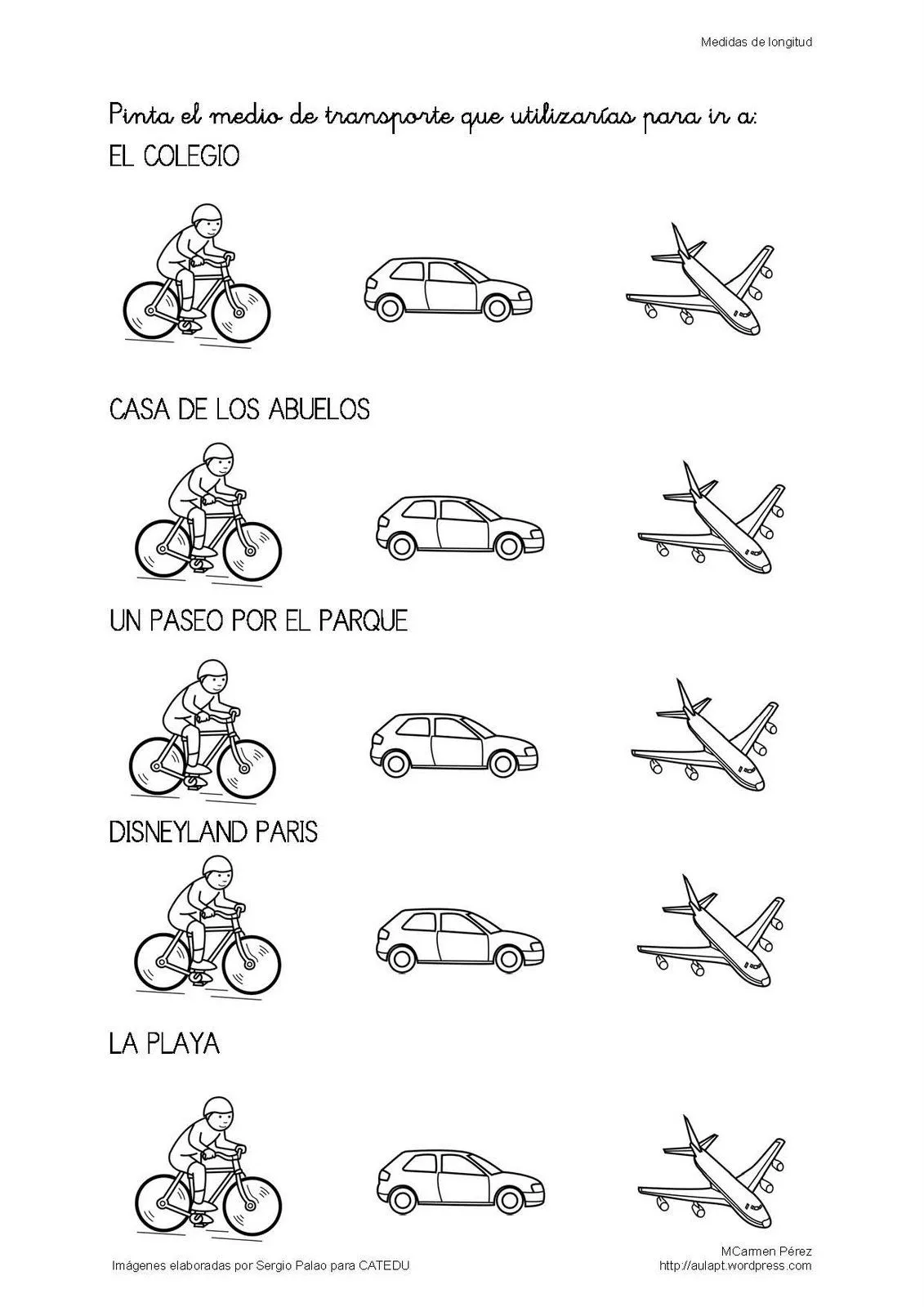 Medidas de longitud

Pinta el medio de transporte que utilizarías para ir a:

EL COLEGIO

CASA DE LOS ABUELOS

UN PASEO POR EL PARQUE

DISNEYLAND PARIS

LA PLAYA

Imágenes elaboradas por Sergio Palao para CATEDU

MCarmen Pérez
http://aulapt.wordpress.com